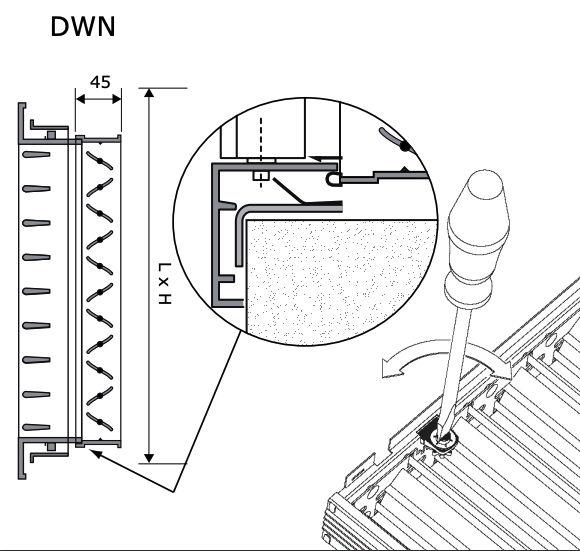 DWN

45

L x H